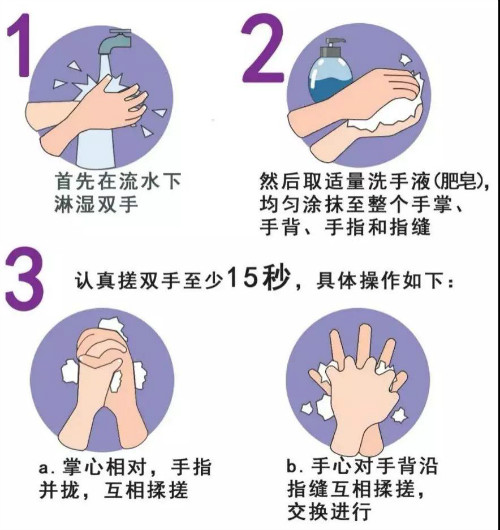 1

首先在流水下淋湿双手

2

然后取适量洗手液(肥皂)，均匀涂抹至整个手掌、手背、手指和指缝

3

认真搓双手至少15秒，具体操作如下：

a. 掌心相对，手指并拢，互相揉搓

b. 手心对手背沿指缝互相揉搓，交换进行