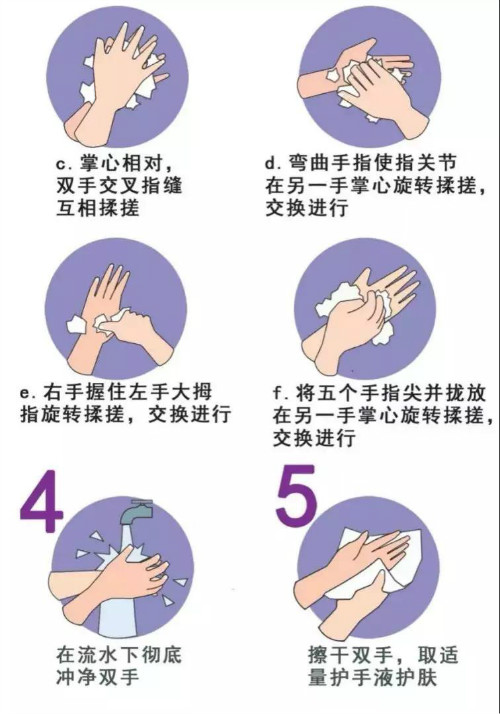 c. 掌心相对，双手交叉指缝互相揉搓

d. 弯曲手指使指关节在另一手掌心旋转揉搓，交换进行

e. 右手握住左手大拇指旋转揉搓，交换进行

f. 将五个手指尖并拢放在另一手掌心旋转揉搓，交换进行

4

在流水下彻底冲净双手

5

擦干双手，取适量护手液护肤