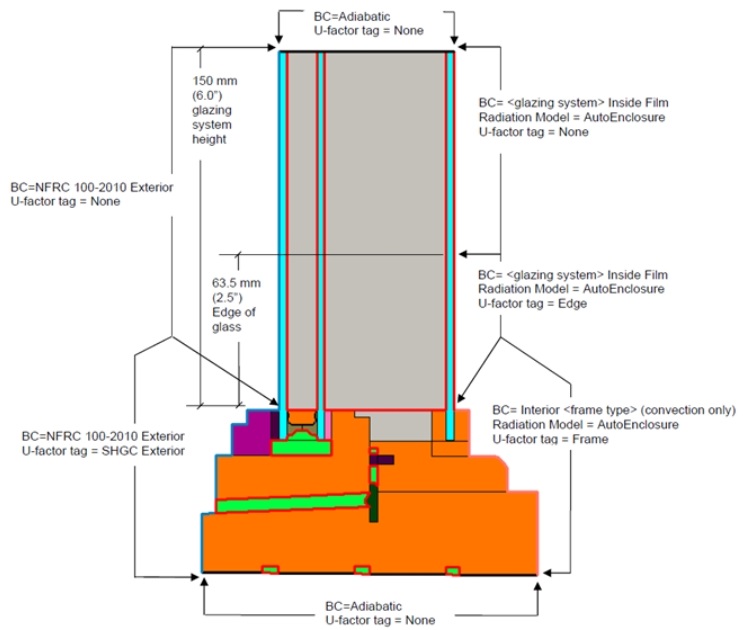 BC=Adiabatic
U-factor tag = None

150 mm
(6.0")
glazing
system
height

BC= <glazing system> Inside Film
Radiation Model = AutoEnclosure
U-factor tag = None

BC=NFRC 100-2010 Exterior
U-factor tag = None

63.5 mm
(2.5")
Edge of
glass

BC= <glazing system> Inside Film
Radiation Model = AutoEnclosure
U-factor tag = Edge

BC=NFRC 100-2010 Exterior
U-factor tag = SHGC Exterior

BC= Interior <frame type> (convection only)
Radiation Model = AutoEnclosure
U-factor tag = Frame

BC=Adiabatic
U-factor tag = None